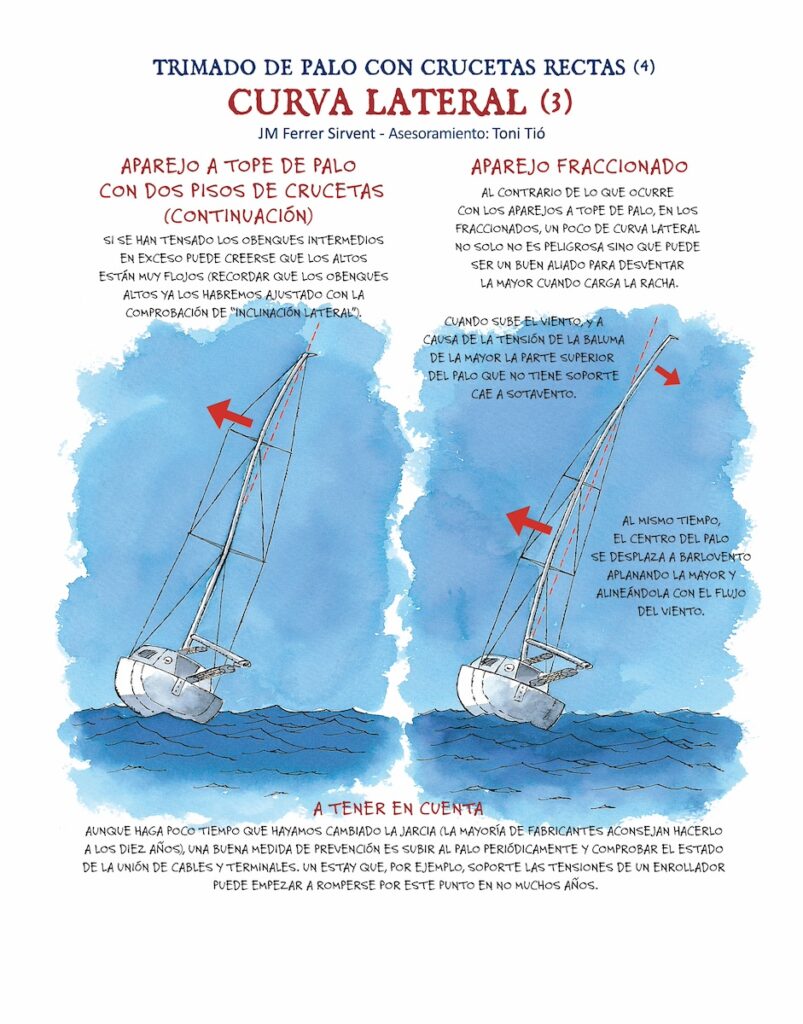 TRIMADO DE PALO CON CRUCETAS RECTAS (4)
CURVA LATERAL (3)
JM Ferrer Sirvent - Asesoramiento: Toni Tió

APAREJO A TOPE DE PALO CON DOS PISOS DE CRUCETAS (CONTINUACIÓN)

SI SE HAN TENSADO LOS OBENQUES INTERMEDIOS EN EXCESO PUEDE CREERSE QUE LOS ALTOS ESTÁN MUY FLOJOS (RECORDAR QUE LOS OBENQUES ALTOS YA LOS HABREMOS AJUSTADO CON LA COMPROBACIÓN DE "INCLINACIÓN LATERAL").

APAREJO FRACCIONADO

AL CONTRARIO DE LO QUE OCURRE CON LOS APAREJOS A TOPE DE PALO, EN LOS FRACCIONADOS, UN POCO DE CURVA LATERAL NO SOLO NO ES PELIGROSA SINO QUE PUEDE SER UN BUEN ALIADO PARA DESVENTAR LA MAYOR CUANDO CARGA LA RACHA.

CUANDO SUBE EL VIENTO, Y A CAUSA DE LA TENSIÓN DE LA BALUMA DE LA MAYOR LA PARTE SUPERIOR DEL PALO QUE NO TIENE SOPORTE CAE A SOTAVENTO.

AL MISMO TIEMPO, EL CENTRO DEL PALO SE DESPLAZA A BARLOVENTO APLANANDO LA MAYOR Y ALINEÁNDOLA CON EL FLUJO DEL VIENTO.

A TENER EN CUENTA

AUNQUE HAGA POCO TIEMPO QUE HAYAMOS CAMBIADO LA JARCIA (LA MAYORÍA DE FABRICANTES ACONSEJAN HACERLO A LOS DIEZ AÑOS), UNA BUENA MEDIDA DE PREVENCIÓN ES SUBIR AL PALO PERIÓDICAMENTE Y COMPROBAR EL ESTADO DE LA UNIÓN DE CABLES Y TERMINALES. UN ESTAY QUE, POR EJEMPLO, SOPORTE LAS TENSIONES DE UN ENROLLADOR PUEDE EMPEZAR A ROMPERSE POR ESTE PUNTO EN NO MUCHOS AÑOS.