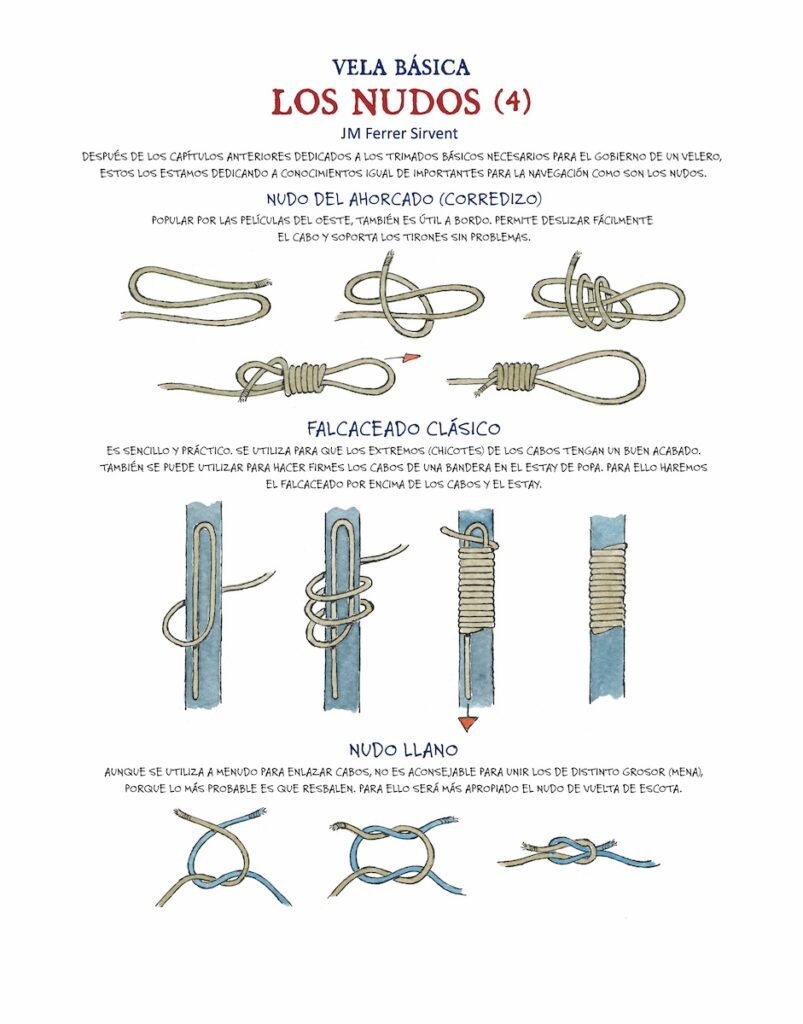 VELA BÁSICA
LOS NUDOS (4)
JM Ferrer Sirvent

DESPUÉS DE LOS CAPÍTULOS ANTERIORES DEDICADOS A LOS TRIMADOS BÁSICOS NECESARIOS PARA EL GOBIERNO DE UN VELERO, ESTOS LOS ESTAMOS DEDICANDO A CONOCIMIENTOS IGUAL DE IMPORTANTES PARA LA NAVEGACIÓN COMO SON LOS NUDOS.

NUDO DEL AHORCADO (CORREDIZO)
POPULAR POR LAS PELÍCULAS DEL OESTE, TAMBIÉN ES ÚTIL A BORDO. PERMITE DESLIZAR FÁCILMENTE EL CABO Y SOPORTA LOS TIRONES SIN PROBLEMAS.

FALCACEADO CLÁSICO
ES SENCILLO Y PRÁCTICO. SE UTILIZA PARA QUE LOS EXTREMOS (CHICOTES) DE LOS CABOS TENGAN UN BUEN ACABADO. TAMBIÉN SE PUEDE UTILIZAR PARA HACER FIRMES LOS CABOS DE UNA BANDERA EN EL ESTAY DE POPA. PARA ELLO HAREMOS EL FALCACEADO POR ENCIMA DE LOS CABOS Y EL ESTAY.

NUDO LLANO
AUNQUE SE UTILIZA A MENUDO PARA ENLAZAR CABOS, NO ES ACONSEJABLE PARA UNIR LOS DE DISTINTO GROSOR (MENA), PORQUE LO MÁS PROBABLE ES QUE RESBALEN. PARA ELLO SERÁ MÁS APROPIADO EL NUDO DE VUELTA DE ESCOTA.