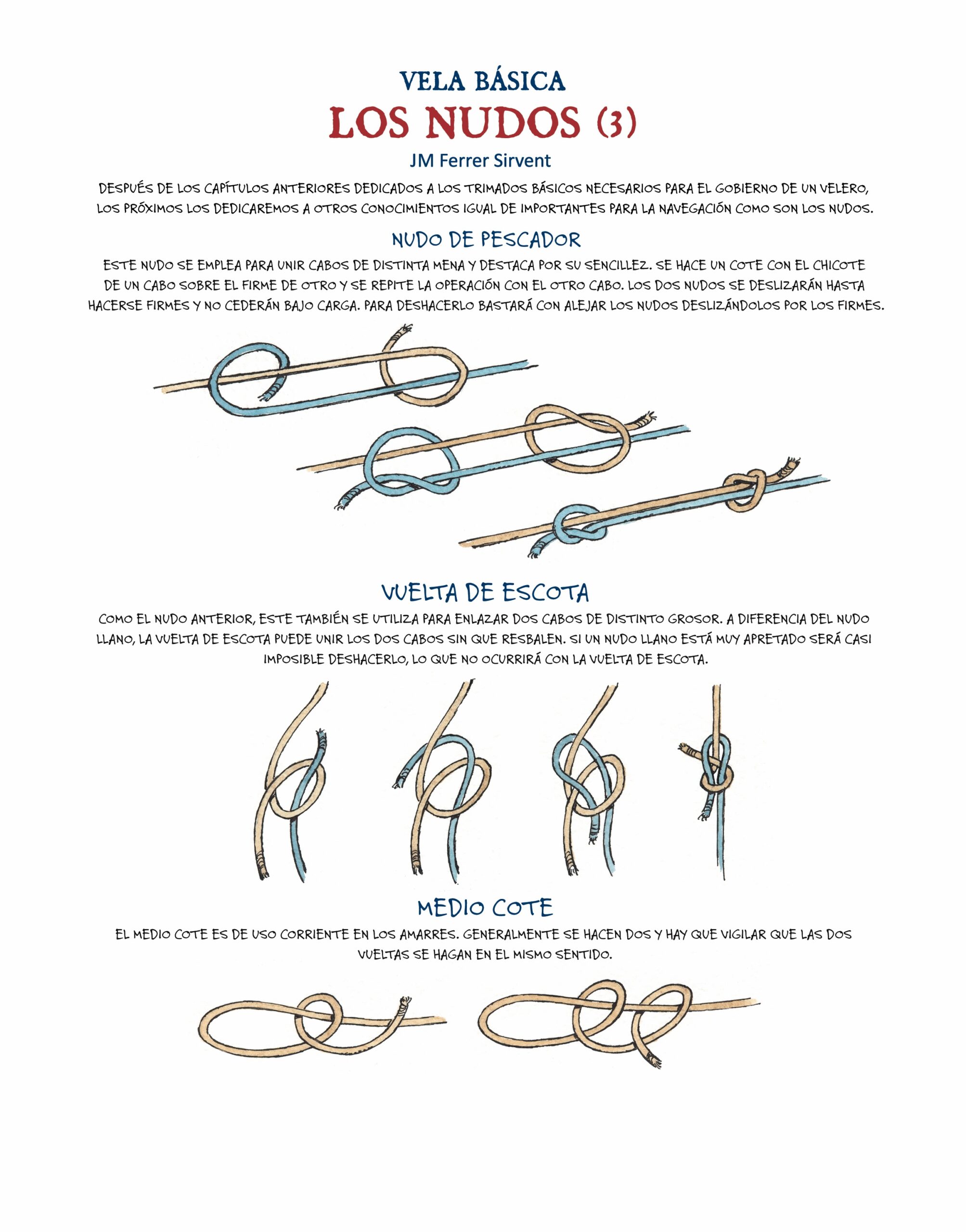 VELA BÁSICA
LOS NUDOS (3)
JM Ferrer Sirvent

DESPUÉS DE LOS CAPÍTULOS ANTERIORES DEDICADOS A LOS TRIMADOS BÁSICOS NECESARIOS PARA EL GOBIERNO DE UN VELERO, LOS PRÓXIMOS LOS DEDICAREMOS A OTROS CONOCIMIENTOS IGUAL DE IMPORTANTES PARA LA NAVEGACIÓN COMO SON LOS NUDOS.

NUDO DE PESCADOR

ESTE NUDO SE EMPLEA PARA UNIR CABOS DE DISTINTA MENA Y DESTACA POR SU SENCILLEZ. SE HACE UN COTE CON EL CHICOTE DE UN CABO SOBRE EL FIRME DE OTRO Y SE REPITE LA OPERACIÓN CON EL OTRO CABO. LOS DOS NUDOS SE DESLIZARÁN HASTA HACERSE FIRMES Y NO CEDERÁN BAJO CARGA. PARA DESHACERLO BASTARÁ CON ALEJAR LOS NUDOS DESLIZÁNDOLOS POR LOS FIRMES.

VUELTA DE ESCOTA

COMO EL NUDO ANTERIOR, ESTE TAMBIÉN SE UTILIZA PARA ENLAZAR DOS CABOS DE DISTINTO GROSOR. A DIFERENCIA DEL NUDO LLANO, LA VUELTA DE ESCOTA PUEDE UNIR LOS DOS CABOS SIN QUE RESBALEN. SI UN NUDO LLANO ESTÁ MUY APRETADO SERÁ CASI IMPOSIBLE DESHACERLO, LO QUE NO OCURRIRÁ CON LA VUELTA DE ESCOTA.

MEDIO COTE

EL MEDIO COTE ES DE USO CORRIENTE EN LOS AMARRES. GENERALMENTE SE HACEN DOS Y HAY QUE VIGILAR QUE LAS DOS VUELTAS SE HAGAN EN EL MISMO SENTIDO.