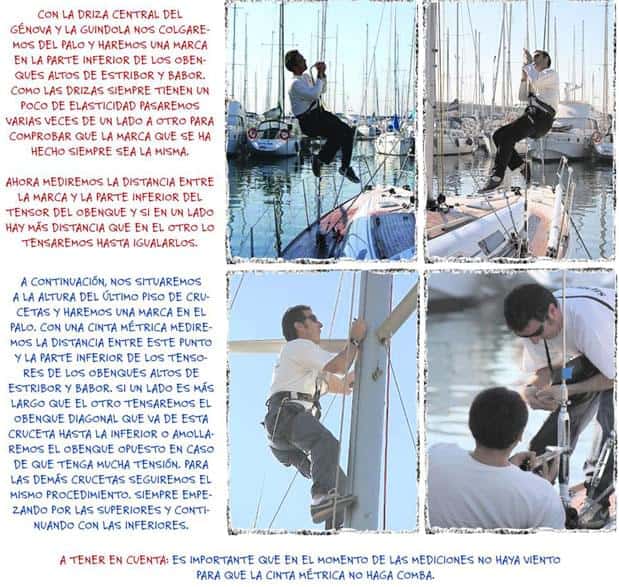 CON LA DRIZA CENTRAL DEL GÉNOVA Y LA GUINDOLA NOS COLGAREMOS DEL PALO Y HAREMOS UNA MARCA EN LA PARTE INFERIOR DE LOS OBENQUES ALTOS DE ESTRIBOR Y BABOR. COMO LAS DRIZAS SIEMPRE TIENEN UN POCO DE ELASTICIDAD PASAREMOS VARIAS VECES DE UN LADO A OTRO PARA COMPROBAR QUE LA MARCA QUE SE HA HECHO SIEMPRE SEA LA MISMA.

AHORA MEDIREMOS LA DISTANCIA ENTRE LA MARCA Y LA PARTE INFERIOR DEL TENSOR DEL OBENQUE Y SI EN UN LADO HAY MÁS DISTANCIA QUE EN EL OTRO LO TENSAREMOS HASTA IGUALARLOS.

A CONTINUACIÓN, NOS SITUAREMOS A LA ALTURA DEL ÚLTIMO PISO DE CRUCETAS Y HAREMOS UNA MARCA EN EL PALO. CON UNA CINTA MÉTRICA MEDIREMOS LA DISTANCIA ENTRE ESTE PUNTO Y LA PARTE INFERIOR DE LOS TENSORES DE LOS OBENQUES ALTOS DE ESTRIBOR Y BABOR. SI UN LADO ES MÁS LARGO QUE EL OTRO TENSAREMOS EL OBENQUE DIAGONAL QUE VA DE ESTA CRUCETA HASTA LA INFERIOR O AMOLLAREMOS EL OBENQUE OPUESTO EN CASO DE QUE TENGA MUCHA TENSIÓN. PARA LAS DEMÁS CRUCETAS SEGUIREMOS EL MISMO PROCEDIMIENTO. SIEMPRE EMPEZANDO POR LAS SUPERIORES Y CONTINUANDO CON LAS INFERIORES.

A TENER EN CUENTA: ES IMPORTANTE QUE EN EL MOMENTO DE LAS MEDICIONES NO HAYA VIENTO PARA QUE LA CINTA MÉTRICA NO HAGA COMBA.